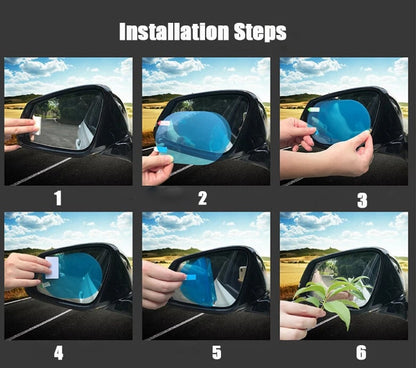 Installation Steps

1

2

3

4

5

6