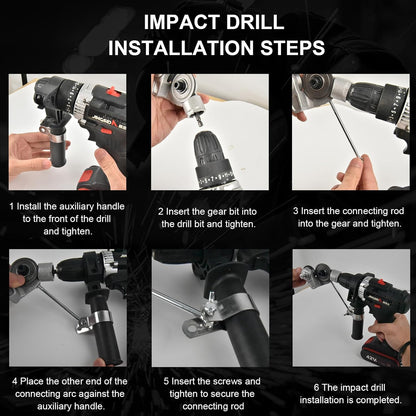 IMPACT DRILL
INSTALLATION STEPS

1 Install the auxiliary handle to the front of the drill and tighten.

2 Insert the gear bit into the drill bit and tighten.

3 Insert the connecting rod into the gear and tighten.

4 Place the other end of the connecting arc against the auxiliary handle.

5 Insert the screws and tighten to secure the connecting rod

6 The impact drill installation is completed.