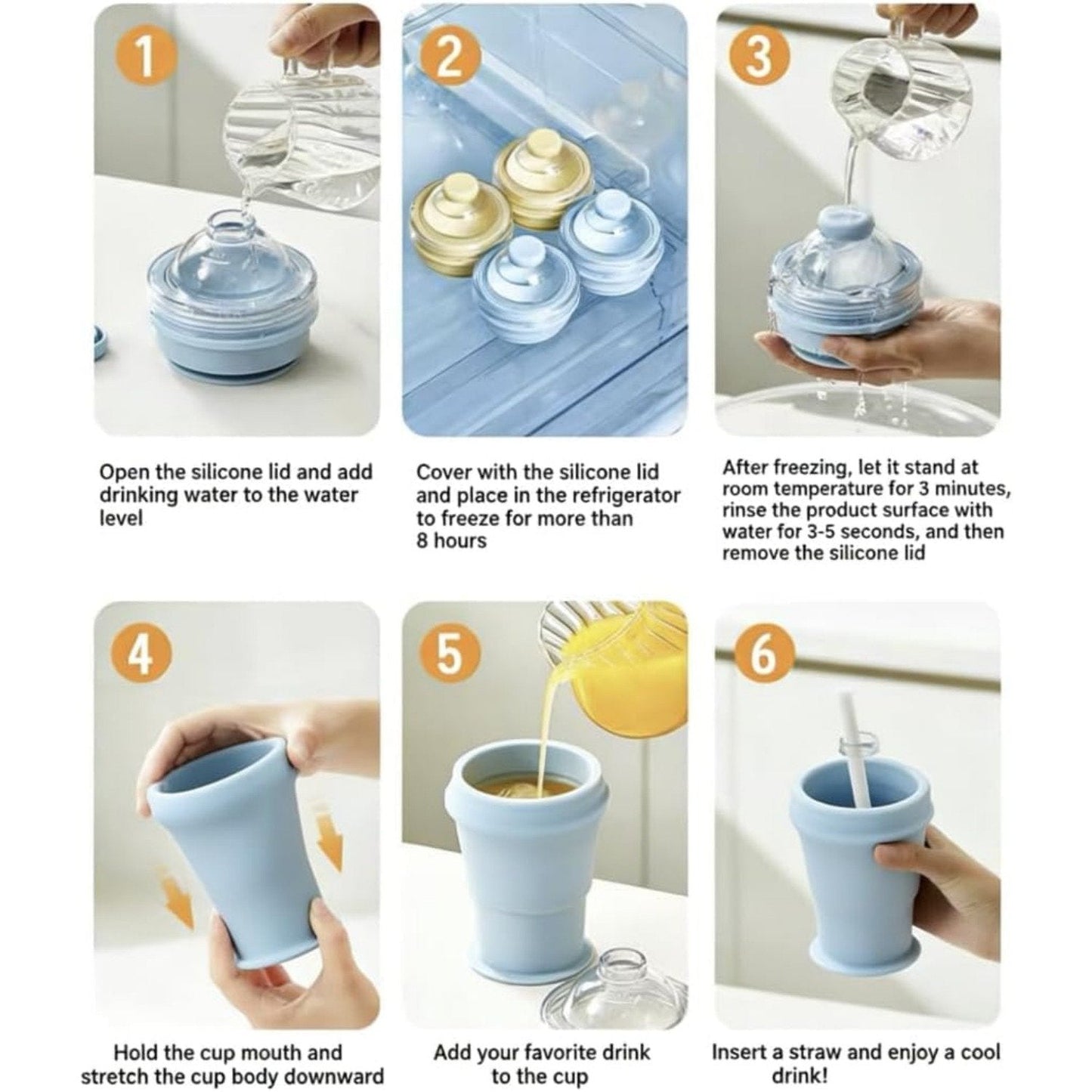 1

Open the silicone lid and add drinking water to the water level

2

Cover with the silicone lid and place in the refrigerator to freeze for more than 8 hours

3

After freezing, let it stand at room temperature for 3 minutes, rinse the product surface with water for 3-5 seconds, and then remove the silicone lid

4

Hold the cup mouth and stretch the cup body downward

5

Add your favorite drink to the cup

6

Insert a straw and enjoy a cool drink!