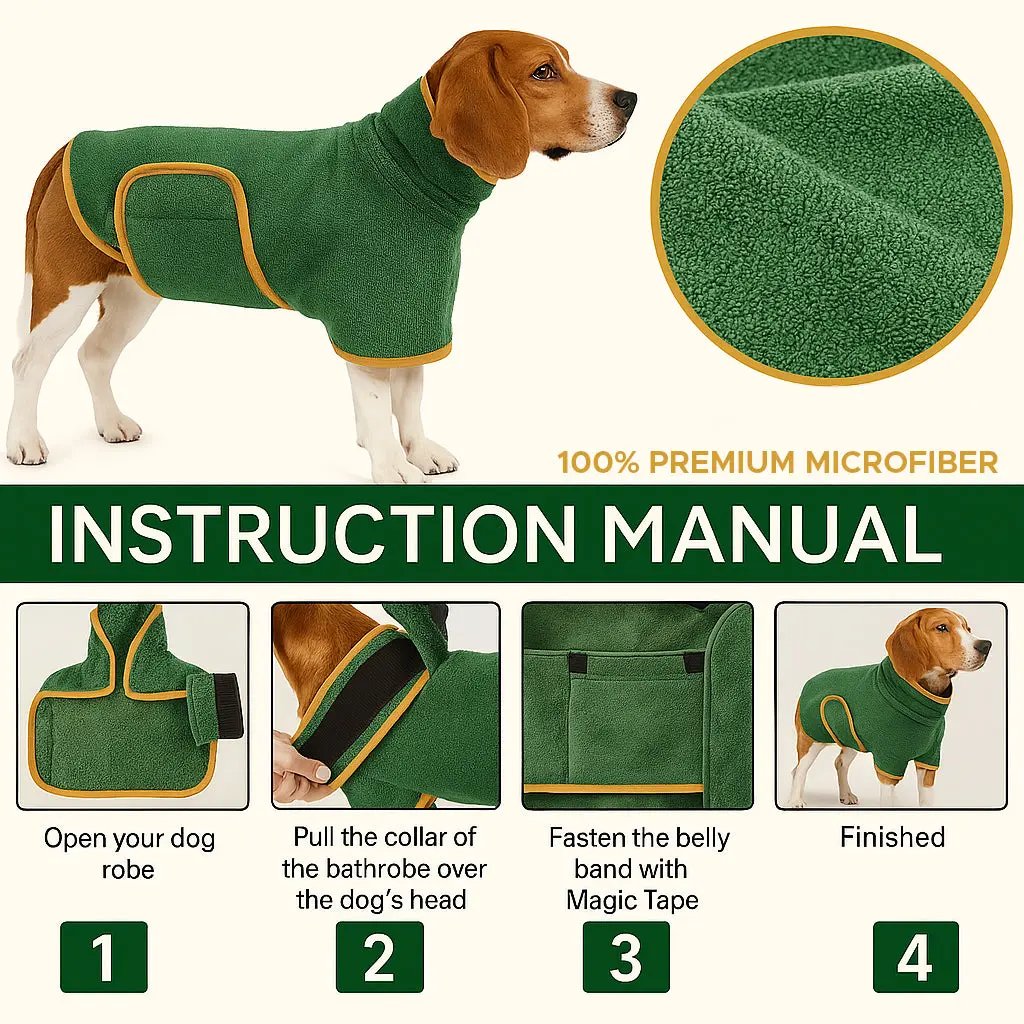 100% PREMIUM MICROFIBER

INSTRUCTION MANUAL

Open your dog robe

1

Pull the collar of the bathrobe over the dog's head

2

Fasten the belly band with Magic Tape

3

Finished

4