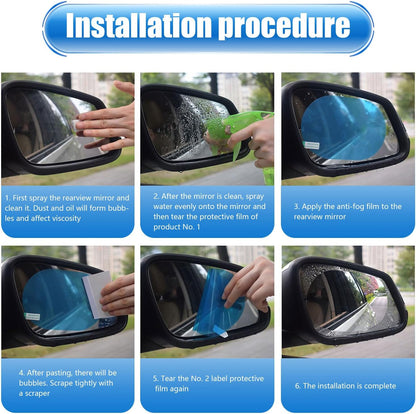 Installation procedure

1. First spray the rearview mirror and clean it. Dust and oil will form bubbles and affect viscosity

2. After the mirror is clean, spray water evenly onto the mirror and then tear the protective film of product No. 1

3. Apply the anti-fog film to the rearview mirror

4. After pasting, there will be bubbles. Scrape tightly with a scraper

5. Tear the No. 2 label protective film again

6. The installation is complete